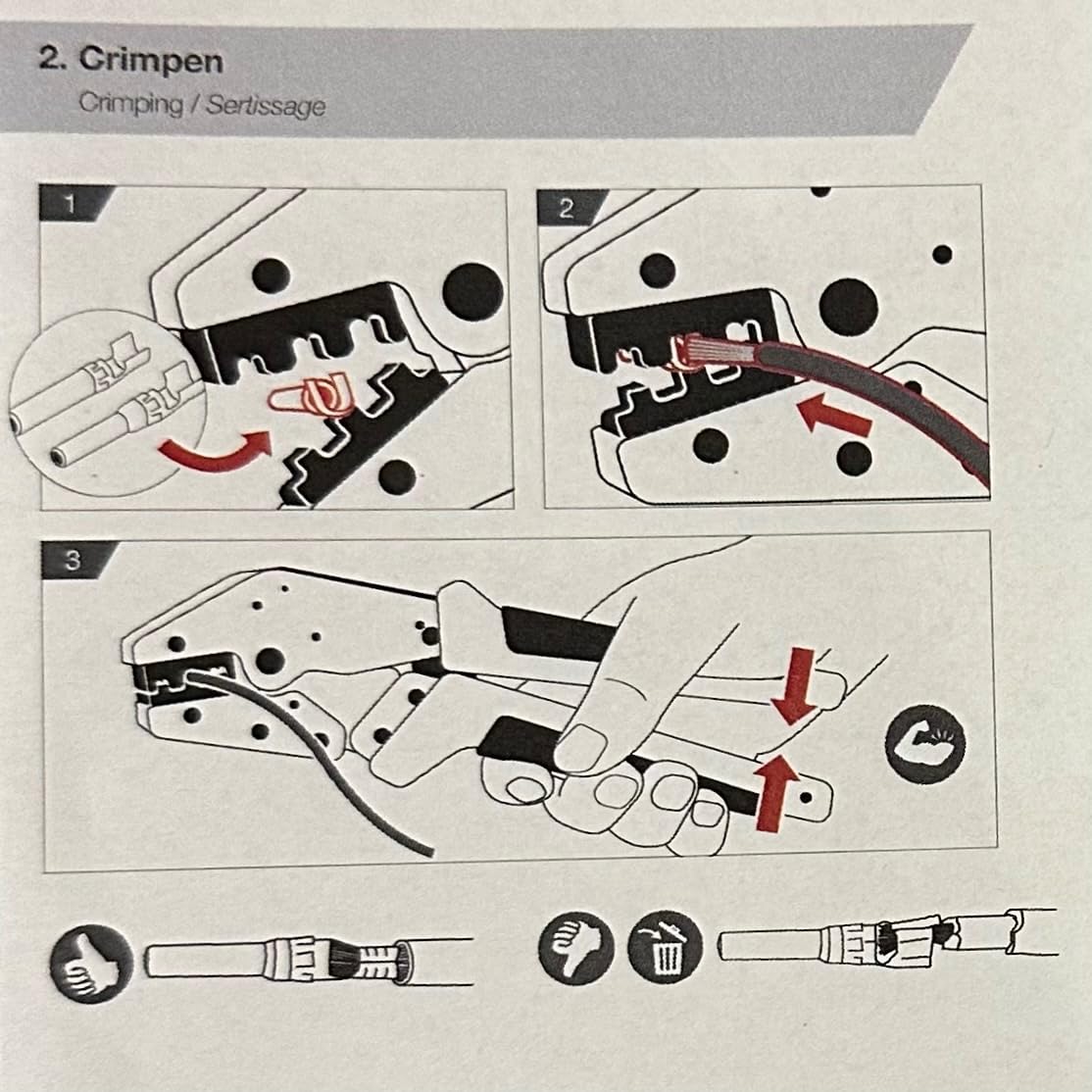 2. Crimpen

Crimping / Sertissage

1

2

3